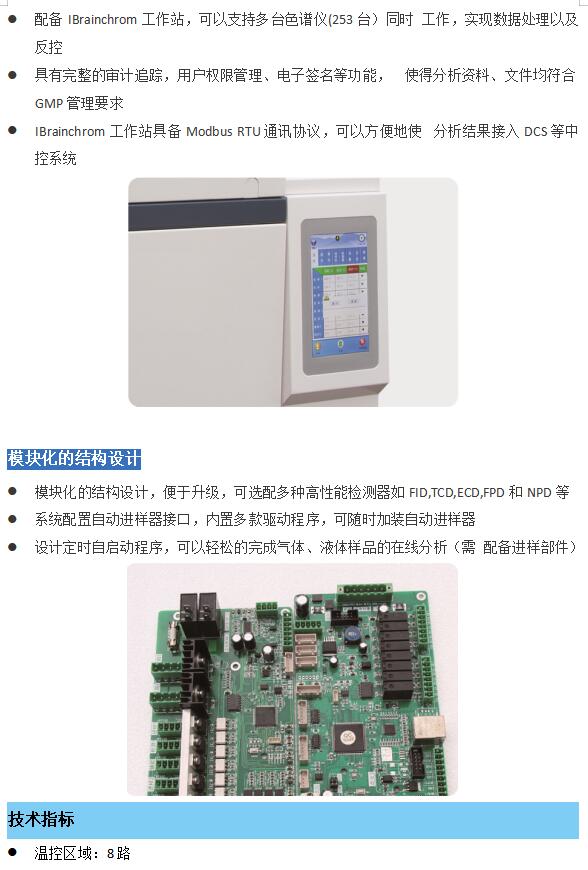 ● 配备 IBrainchrom 工作站，可以支持多台色谱仪(253 台）同时 工作，实现数据处理以及反控

● 具有完整的审计追踪，用户权限管理、电子签名等功能， 使得分析资料、文件均符合 GMP 管理要求

● IBrainchrom 工作站具备 Modbus RTU 通讯协议，可以方便地使 分析结果接入 DCS 等中控系统

模块化的结构设计

● 模块化的结构设计，便于升级，可选配多种高性能检测器如 FID,TCD,ECD,FPD 和 NPD 等

● 系统配置自动进样器接口，内置多款驱动程序，可随时加装自动进样器

● 设计定时自启动程序，可以轻松的完成气体、液体样品的在线分析（需 配备进样部件）

技术指标

● 温控区域：8 路